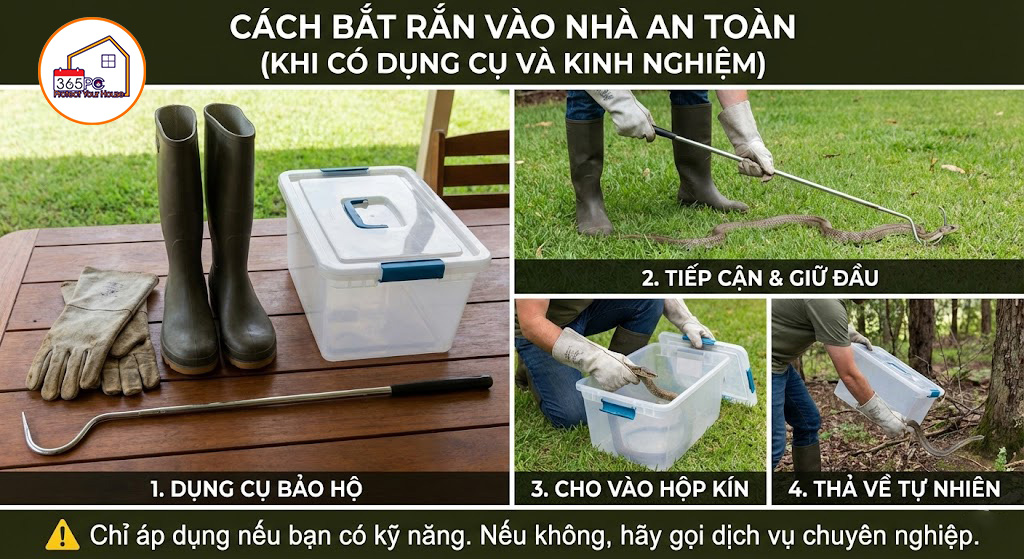 365PC
Protect Your House

CÁCH BẮT RẮN VÀO NHÀ AN TOÀN
(KHI CÓ DỤNG CỤ VÀ KINH NGHIỆM)

1. DỤNG CỤ BẢO HỘ

2. TIẾP CẬN & GIỮ ĐẦU

3. CHO VÀO HỘP KÍN

4. THẢ VỀ TỰ NHIÊN

Chỉ áp dụng nếu bạn có kỹ năng. Nếu không, hãy gọi dịch vụ chuyên nghiệp.