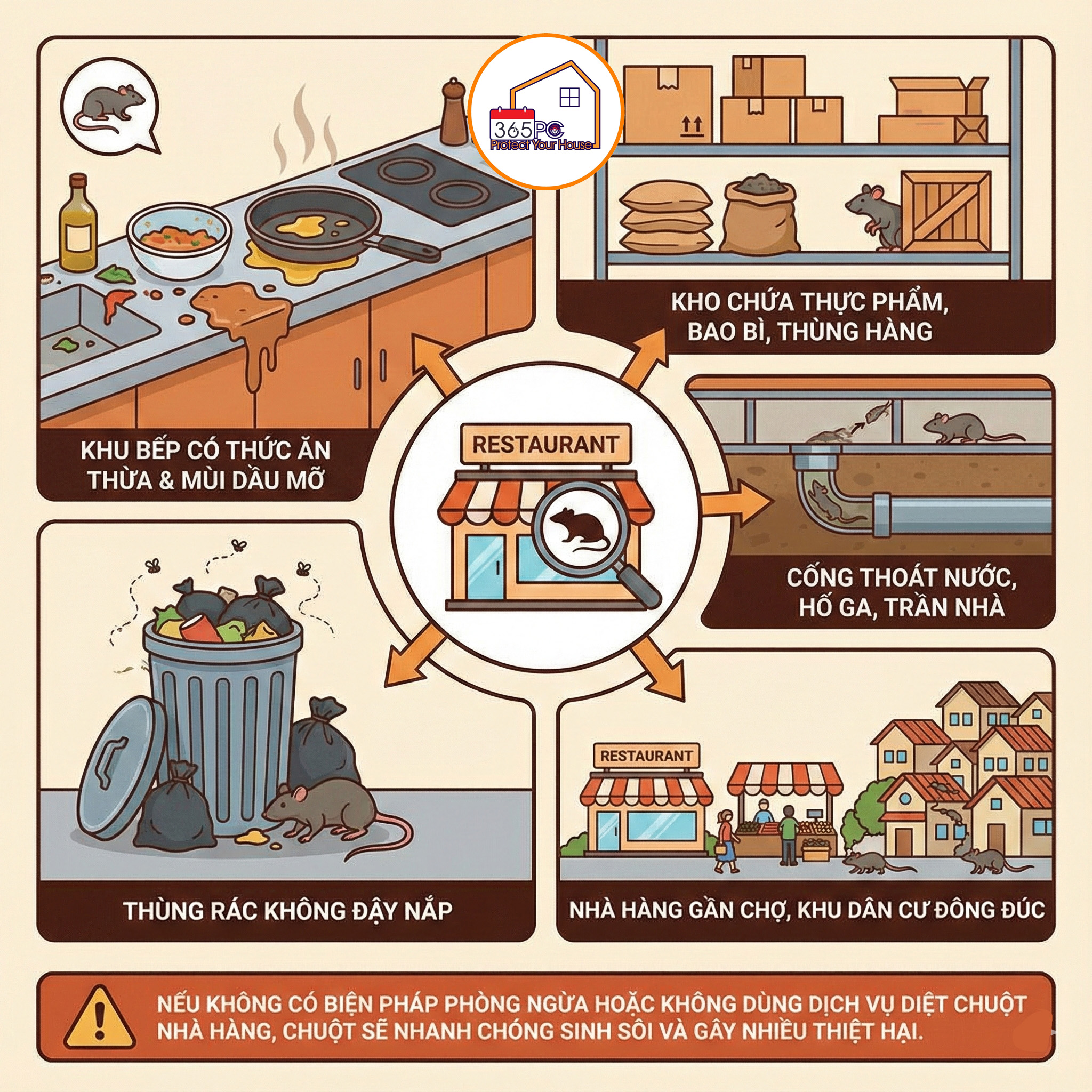 365PC
Protect Your House

KHU BẾP CÓ THỨC ĂN THỪA & MÙI DẦU MỠ

KHO CHỨA THỰC PHẨM, BAO BÌ, THÙNG HÀNG

RESTAURANT

CỐNG THOÁT NƯỚC, HỐ GA, TRẦN NHÀ

THÙNG RÁC KHÔNG ĐẬY NẮP

RESTAURANT

NHÀ HÀNG GẦN CHỢ, KHU DÂN CƯ ĐÔNG ĐÚC

NẾU KHÔNG CÓ BIỆN PHÁP PHÒNG NGỪA HOẶC KHÔNG DÙNG DỊCH VỤ DIỆT CHUỘT NHÀ HÀNG, CHUỘT SẼ NHANH CHÓNG SINH SÔI VÀ GÂY NHIỀU THIỆT HẠI.